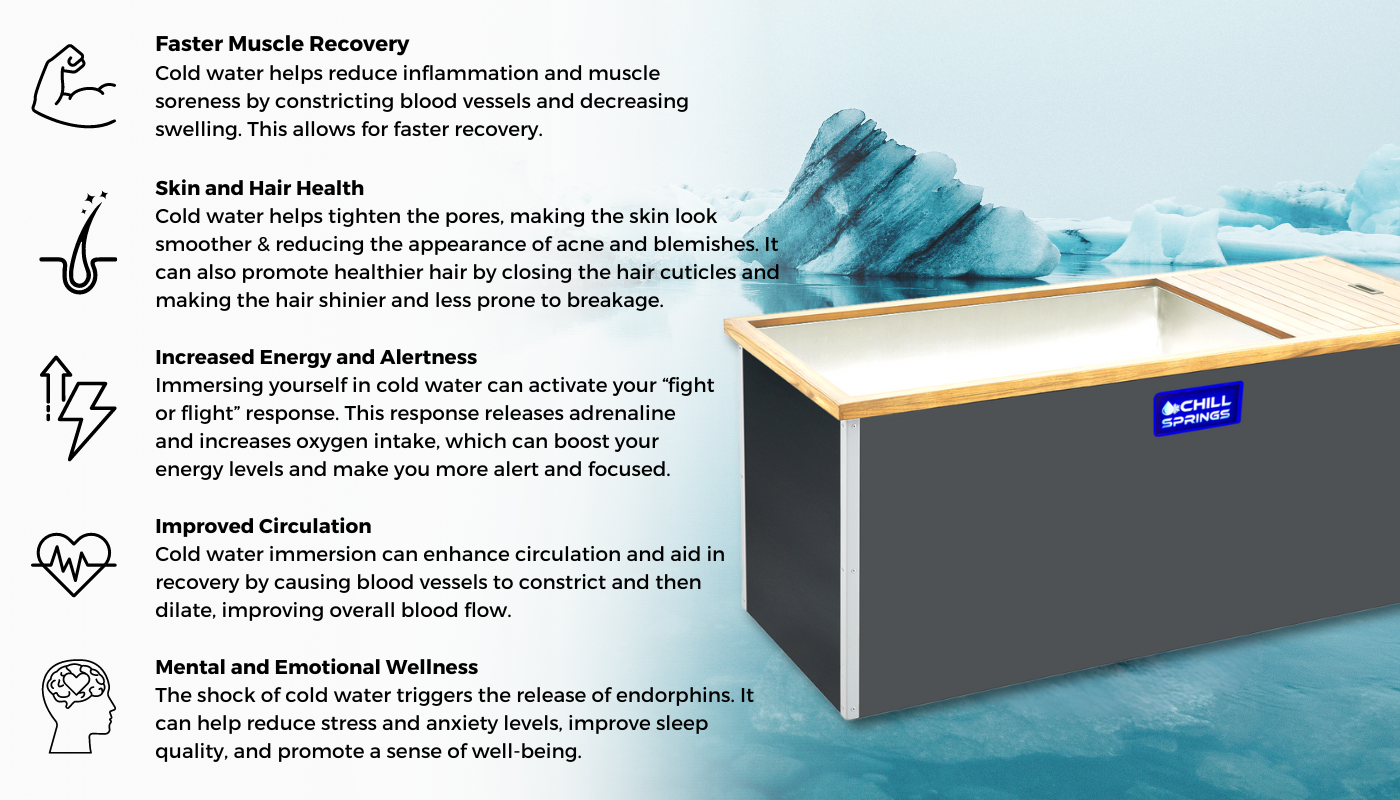 Faster Muscle Recovery
Cold water helps reduce inflammation and muscle soreness by constricting blood vessels and decreasing swelling. This allows for faster recovery.

Skin and Hair Health
Cold water helps tighten the pores, making the skin look smoother & reducing the appearance of acne and blemishes. It can also promote healthier hair by closing the hair cuticles and making the hair shinier and less prone to breakage.

Increased Energy and Alertness
Immersing yourself in cold water can activate your “fight or flight” response. This response releases adrenaline and increases oxygen intake, which can boost your energy levels and make you more alert and focused.

Improved Circulation
Cold water immersion can enhance circulation and aid in recovery by causing blood vessels to constrict and then dilate, improving overall blood flow.

Mental and Emotional Wellness
The shock of cold water triggers the release of endorphins. It can help reduce stress and anxiety levels, improve sleep quality, and promote a sense of well-being.

CHILL SPRINGS